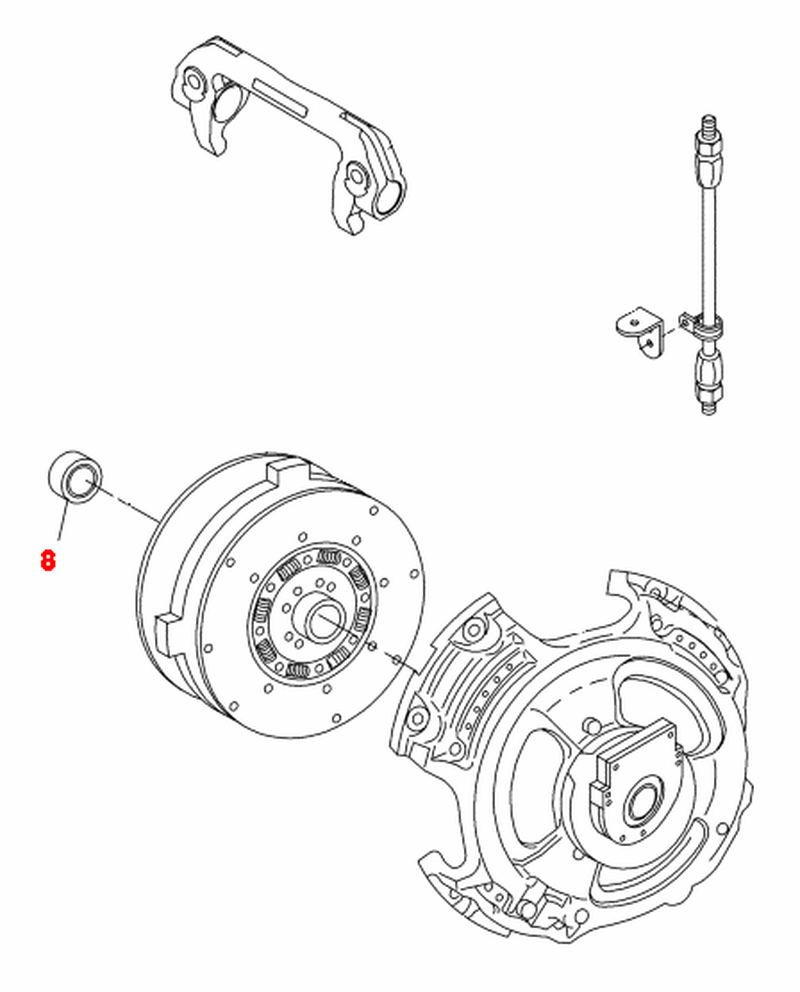 8